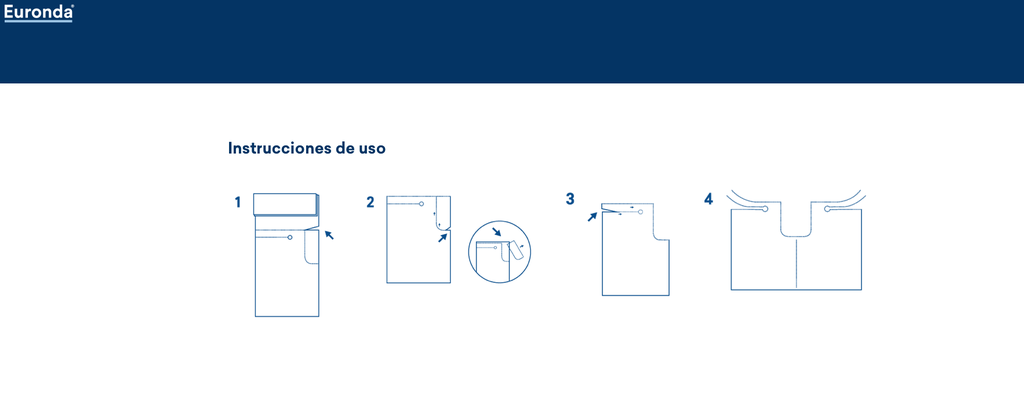 Euronda®

Instrucciones de uso

1

2

3

4