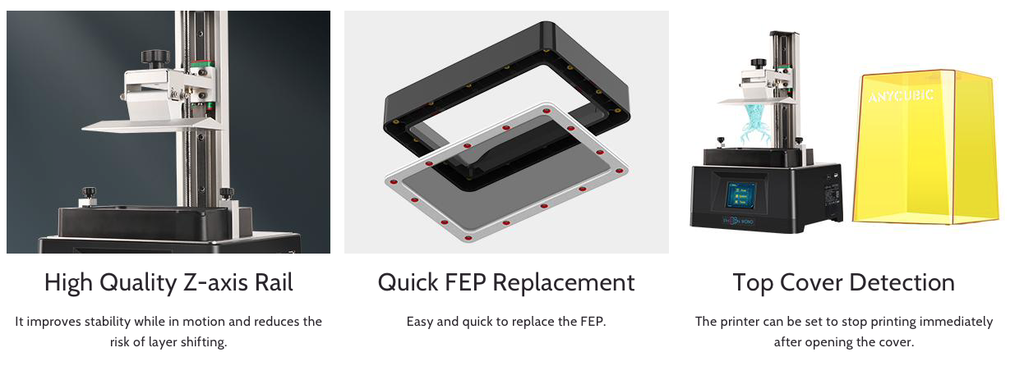 ANYCUBIC

High Quality Z-axis Rail

It improves stability while in motion and reduces the risk of layer shifting.

Quick FEP Replacement

Easy and quick to replace the FEP.

Top Cover Detection

The printer can be set to stop printing immediately after opening the cover.