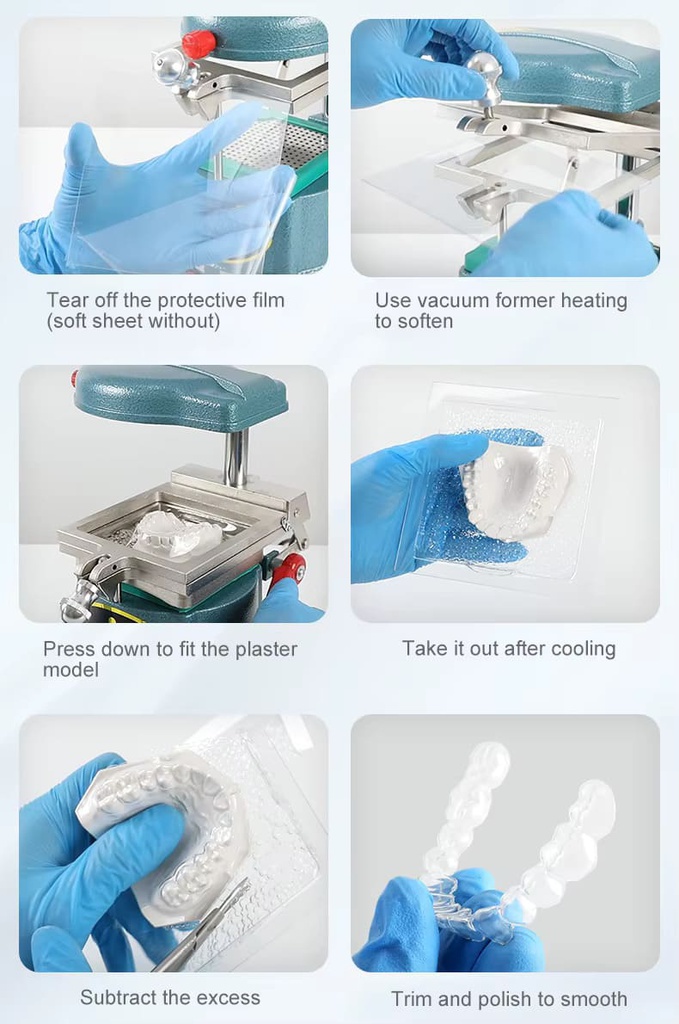 Tear off the protective film (soft sheet without)

Use vacuum former heating to soften

Press down to fit the plaster model

Take it out after cooling

Subtract the excess

Trim and polish to smooth