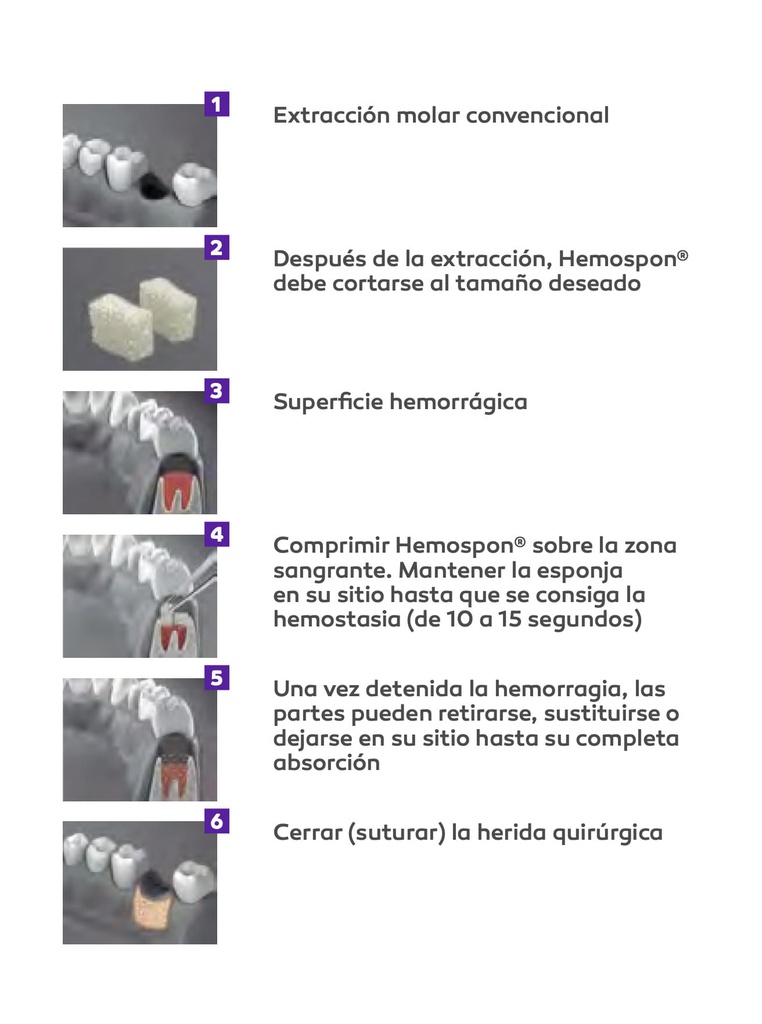 1

Extracción molar convencional

2

Después de la extracción, Hemospon® debe cortarse al tamaño deseado

3

Superficie hemorrágica

4

Comprimir Hemospon® sobre la zona sangrante. Mantener la esponja en su sitio hasta que se consiga la hemostasia (de 10 a 15 segundos)

5

Una vez detenida la hemorragia, las partes pueden retirarse, sustituirse o dejarse en su sitio hasta su completa absorción

6

Cerrar (suturar) la herida quirúrgica