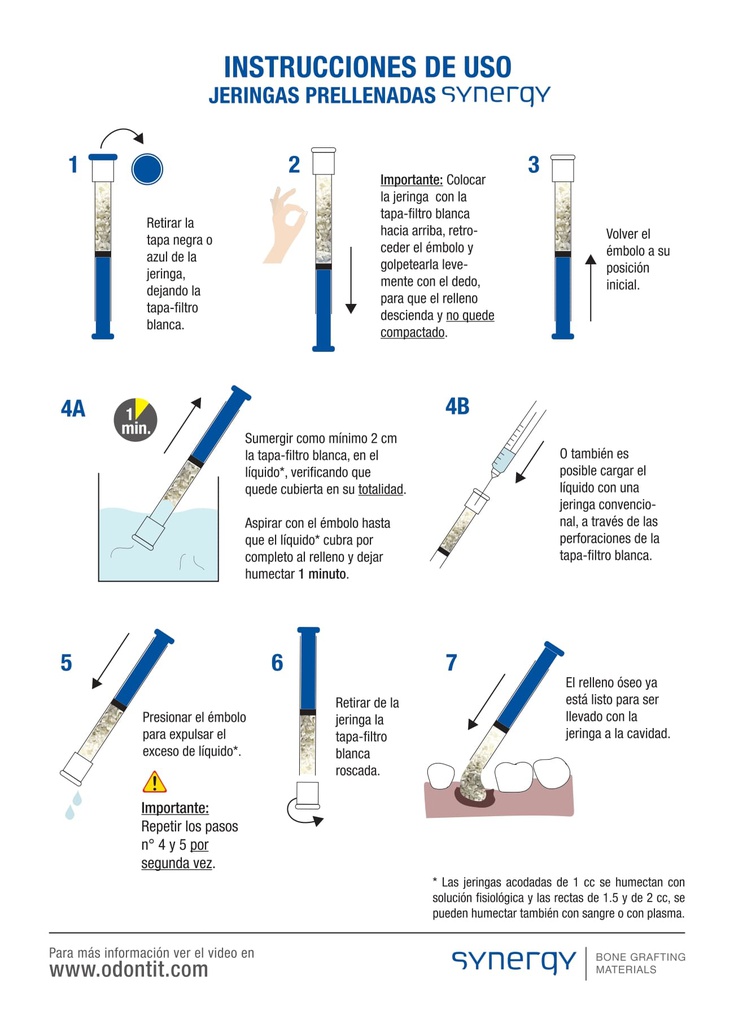 INSTRUCCIONES DE USO
JERINGAS PRELLENADAS synergy

1

Retirar la tapa negra o azul de la jeringa, dejando la tapa-filtro blanca.

2

Importante: Colocar la jeringa con la tapa-filtro blanca hacia arriba, retroceder el émbolo y golpetearla levemente con el dedo, para que el relleno descienda y no quede compactado.

3

Volver el émbolo a su posición inicial.

4A

1 min.

Sumergir como mínimo 2 cm la tapa-filtro blanca, en el líquido*, verificando que quede cubierta en su totalidad.

Aspirar con el émbolo hasta que el líquido* cubra por completo al relleno y dejar humectar 1 minuto.

4B

O también es posible cargar el líquido con una jeringa convencional, a través de las perforaciones de la tapa-filtro blanca.

5

Presionar el émbolo para expulsar el exceso de líquido*.

Importante:
Repetir los pasos n° 4 y 5 por segunda vez.

6

Retirar de la jeringa la tapa-filtro blanca roscada.

7

El relleno óseo ya está listo para ser llevado con la jeringa a la cavidad.

* Las jeringas acodadas de 1 cc se humectan con solución fisiológica y las rectas de 1.5 y de 2 cc, se pueden humectar también con sangre o con plasma.

Para más información ver el video en
www.odontit.com

synergy | BONE GRAFTING MATERIALS