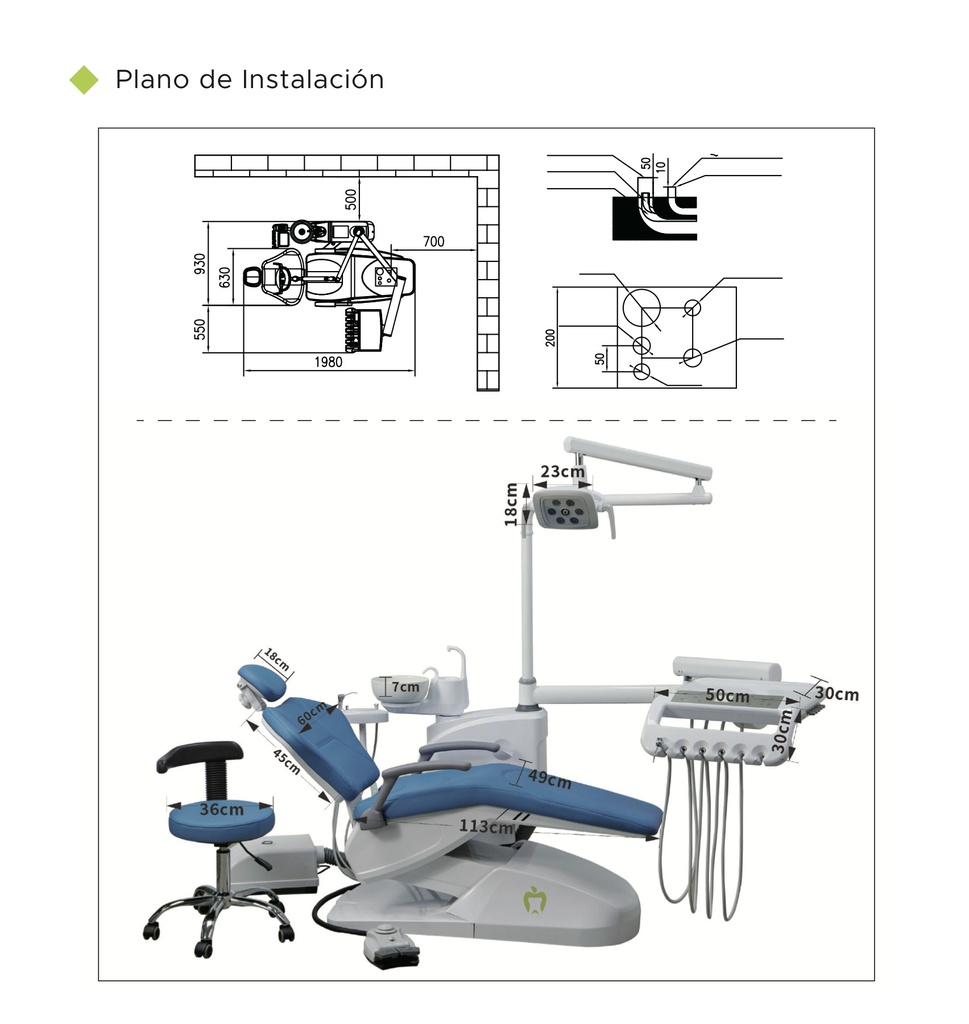 Plano de Instalación

500
700
930
630
550
1980

50
10

200
50

23cm
18cm
18cm
7cm
60cm
45cm
36cm
49cm
113cm
50cm
30cm
30cm